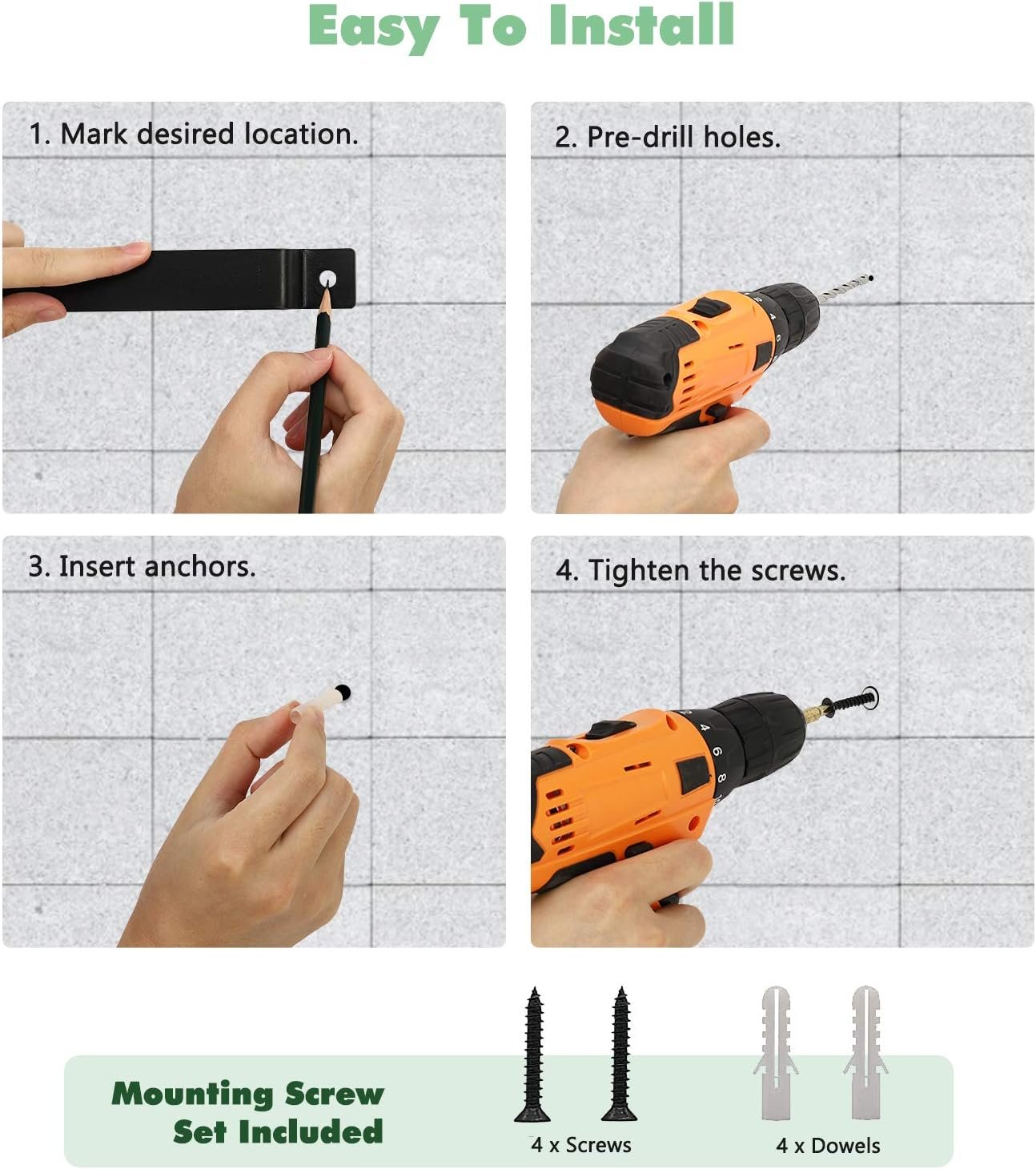 Easy To Install

1. Mark desired location.

2. Pre-drill holes.

3. Insert anchors.

4. Tighten the screws.

Mounting Screw Set Included

4 x Screws

4 x Dowels